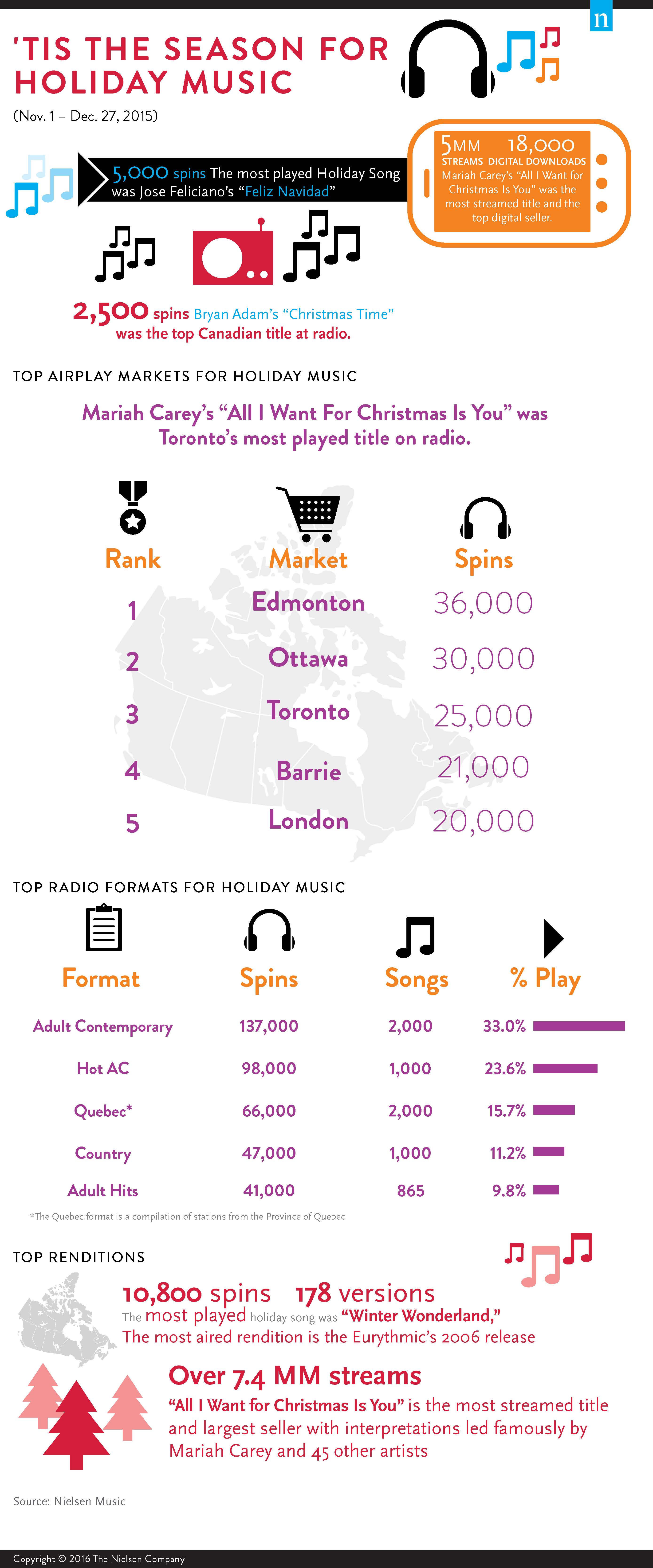 n

'TIS THE SEASON FOR HOLIDAY MUSIC

(Nov. 1 – Dec. 27, 2015)

5,000 spins The most played Holiday Song was Jose Feliciano's "Feliz Navidad"

5MM STREAMS 18,000 DIGITAL DOWNLOADS
Mariah Carey's "All I Want for Christmas Is You" was the most streamed title and the top digital seller.

2,500 spins Bryan Adam's "Christmas Time" was the top Canadian title at radio.

TOP AIRPLAY MARKETS FOR HOLIDAY MUSIC

Mariah Carey's "All I Want For Christmas Is You" was Toronto's most played title on radio.

| Rank | Market | Spins |
|---|---|---|
| 1 | Edmonton | 36,000 |
| 2 | Ottawa | 30,000 |
| 3 | Toronto | 25,000 |
| 4 | Barrie | 21,000 |
| 5 | London | 20,000 |

TOP RADIO FORMATS FOR HOLIDAY MUSIC

| Format | Spins | Songs | % Play |
|---|---|---|---|
| Adult Contemporary | 137,000 | 2,000 | 33.0% |
| Hot AC | 98,000 | 1,000 | 23.6% |
| Quebec* | 66,000 | 2,000 | 15.7% |
| Country | 47,000 | 1,000 | 11.2% |
| Adult Hits | 41,000 | 865 | 9.8% |

*The Quebec format is a compilation of stations from the Province of Quebec

TOP RENDITIONS

10,800 spins 178 versions
The most played holiday song was "Winter Wonderland," The most aired rendition is the Eurythmic's 2006 release

Over 7.4 MM streams
"All I Want for Christmas Is You" is the most streamed title and largest seller with interpretations led famously by Mariah Carey and 45 other artists

Source: Nielsen Music

Copyright © 2016 The Nielsen Company