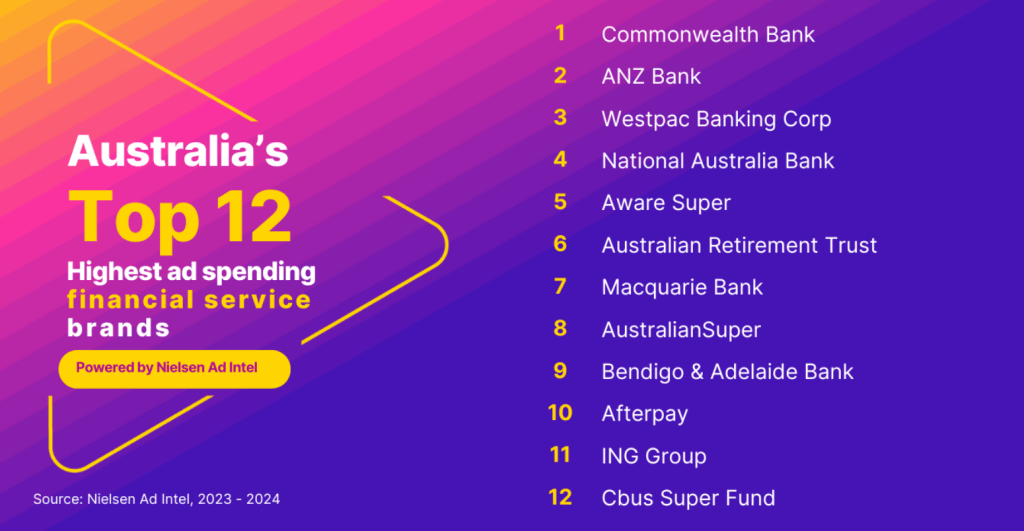 Australia's
Top 12
Highest ad spending financial service brands

Powered by Nielsen Ad Intel

Source: Nielsen Ad Intel, 2023 - 2024

1 Commonwealth Bank
2 ANZ Bank
3 Westpac Banking Corp
4 National Australia Bank
5 Aware Super
6 Australian Retirement Trust
7 Macquarie Bank
8 AustralianSuper
9 Bendigo & Adelaide Bank
10 Afterpay
11 ING Group
12 Cbus Super Fund